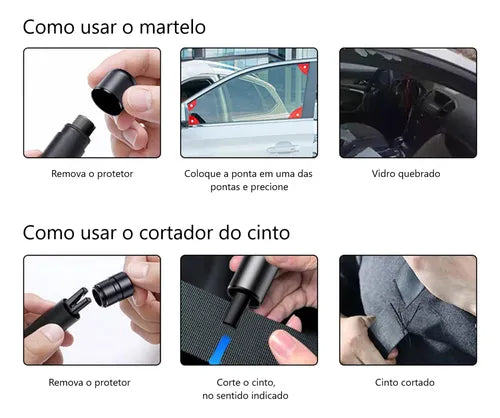 Como usar o martelo

Remova o protetor

Coloque a ponta em uma das pontas e precione

Vidro quebrado

Como usar o cortador do cinto

Remova o protetor

Corte o cinto, no sentido indicado

Cinto cortado